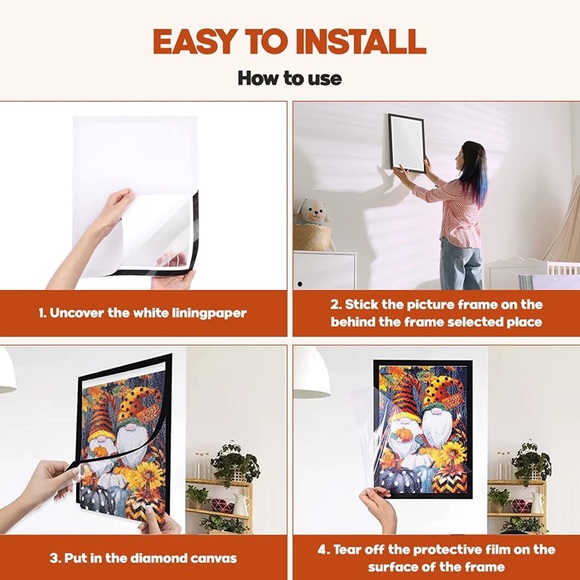 EASY TO INSTALL

How to use

1. Uncover the white liningpaper

2. Stick the picture frame on the behind the frame selected place

3. Put in the diamond canvas

4. Tear off the protective film on the surface of the frame